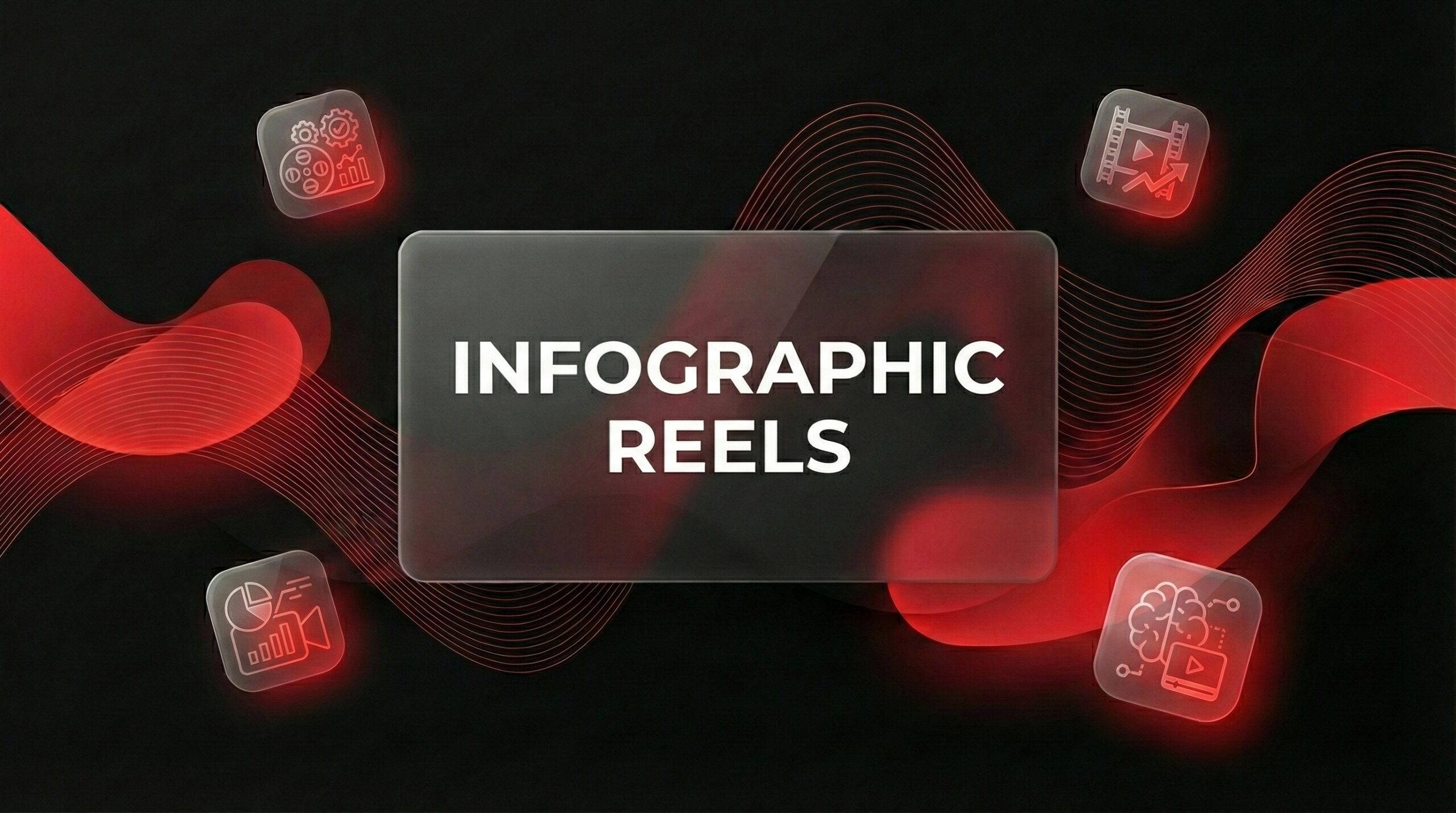 INFOGRAPHIC
REELS